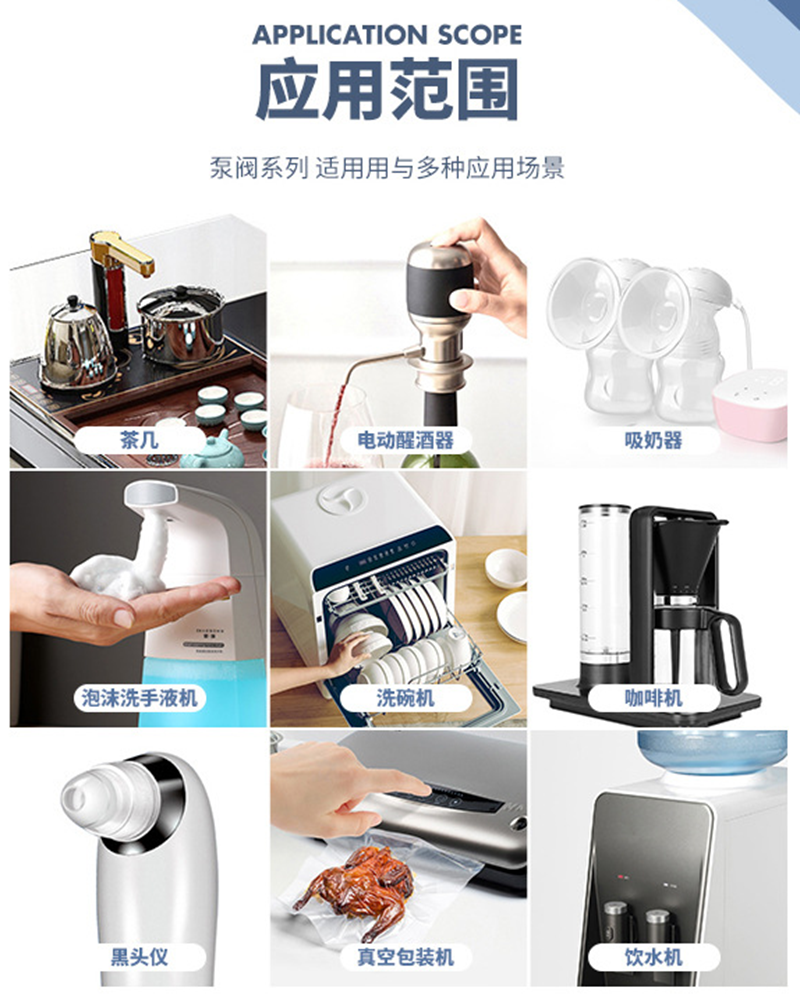 APPLICATION SCOPE
应用范围

泵阀系列 适用用与多种应用场景

茶几

电动醒酒器

吸奶器

泡沫洗手液机

洗碗机

咖啡机

黑头仪

真空包装机

饮水机